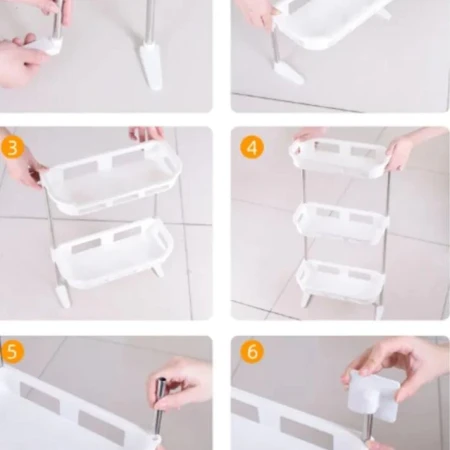 3

4

5

6